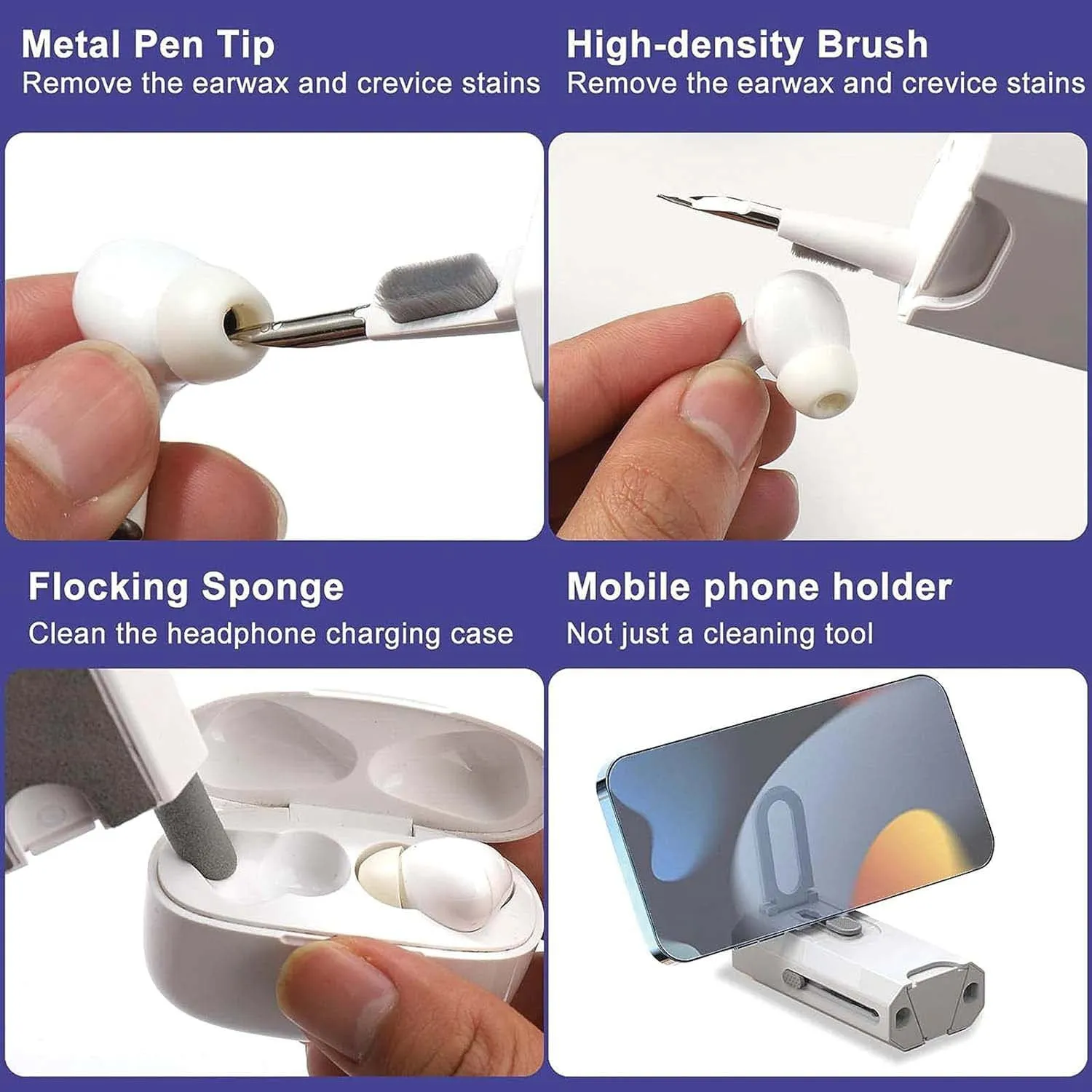 Metal Pen Tip
Remove the earwax and crevice stains

High-density Brush
Remove the earwax and crevice stains

Flocking Sponge
Clean the headphone charging case

Mobile phone holder
Not just a cleaning tool